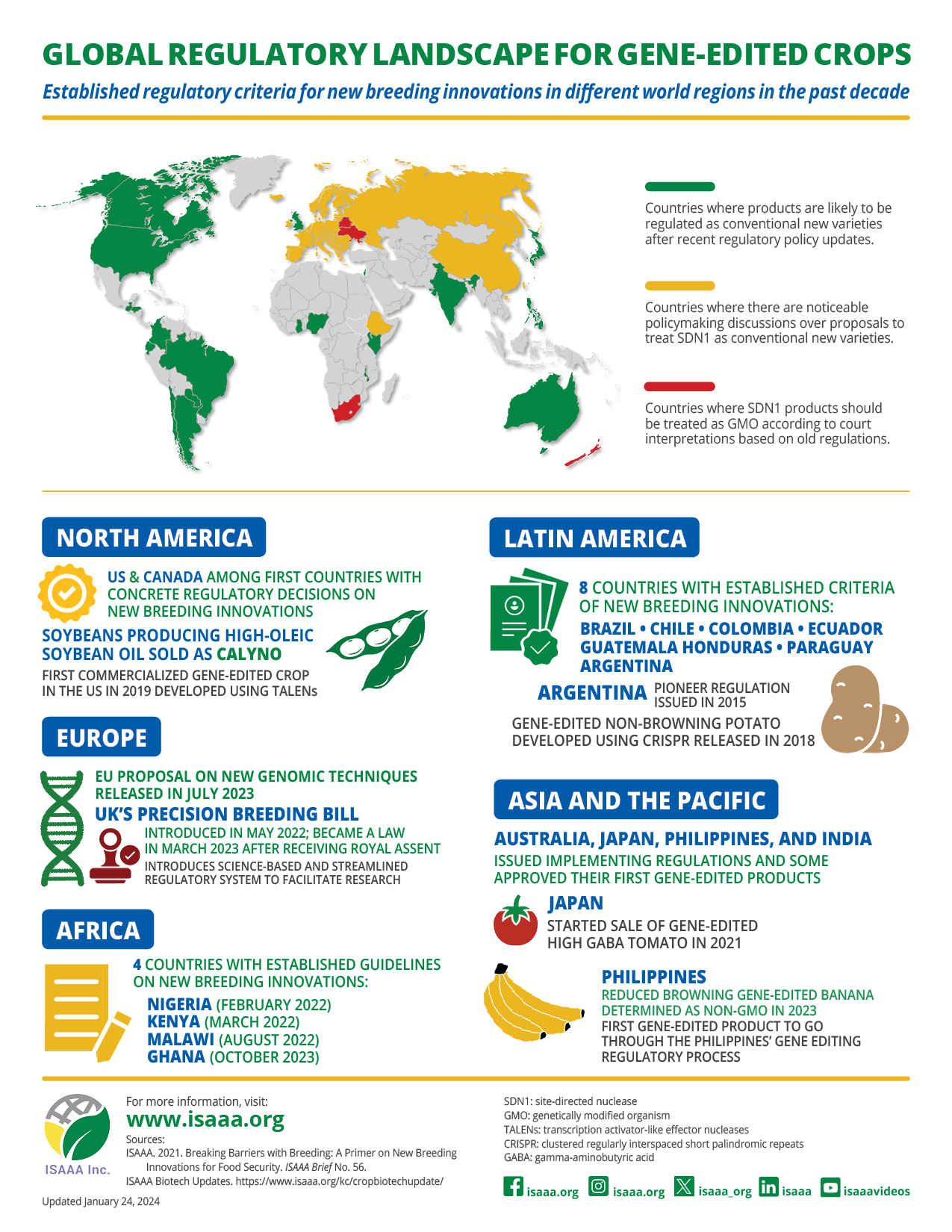 GLOBAL REGULATORY LANDSCAPE FOR GENE-EDITED CROPS

Established regulatory criteria for new breeding innovations in different world regions in the past decade

Countries where products are likely to be regulated as conventional new varieties after recent regulatory policy updates.

Countries where there are noticeable policymaking discussions over proposals to treat SDN1 as conventional new varieties.

Countries where SDN1 products should be treated as GMO according to court interpretations based on old regulations.

NORTH AMERICA

US & CANADA AMONG FIRST COUNTRIES WITH CONCRETE REGULATORY DECISIONS ON NEW BREEDING INNOVATIONS

SOYBEANS PRODUCING HIGH-OLEIC SOYBEAN OIL SOLD AS CALYNO

FIRST COMMERCIALIZED GENE-EDITED CROP IN THE US IN 2019 DEVELOPED USING TALENs

EUROPE

EU PROPOSAL ON NEW GENOMIC TECHNIQUES RELEASED IN JULY 2023

UK'S PRECISION BREEDING BILL

INTRODUCED IN MAY 2022; BECAME A LAW IN MARCH 2023 AFTER RECEIVING ROYAL ASSENT

INTRODUCES SCIENCE-BASED AND STREAMLINED REGULATORY SYSTEM TO FACILITATE RESEARCH

AFRICA

4 COUNTRIES WITH ESTABLISHED GUIDELINES ON NEW BREEDING INNOVATIONS:

NIGERIA (FEBRUARY 2022)
KENYA (MARCH 2022)
MALAWI (AUGUST 2022)
GHANA (OCTOBER 2023)

LATIN AMERICA

8 COUNTRIES WITH ESTABLISHED CRITERIA OF NEW BREEDING INNOVATIONS:

BRAZIL • CHILE • COLOMBIA • ECUADOR GUATEMALA HONDURAS • PARAGUAY ARGENTINA

ARGENTINA PIONEER REGULATION ISSUED IN 2015

GENE-EDITED NON-BROWNING POTATO DEVELOPED USING CRISPR RELEASED IN 2018

ASIA AND THE PACIFIC

AUSTRALIA, JAPAN, PHILIPPINES, AND INDIA

ISSUED IMPLEMENTING REGULATIONS AND SOME APPROVED THEIR FIRST GENE-EDITED PRODUCTS

JAPAN

STARTED SALE OF GENE-EDITED HIGH GABA TOMATO IN 2021

PHILIPPINES

REDUCED BROWNING GENE-EDITED BANANA DETERMINED AS NON-GMO IN 2023

FIRST GENE-EDITED PRODUCT TO GO THROUGH THE PHILIPPINES' GENE EDITING REGULATORY PROCESS

ISAAA Inc.

For more information, visit:
www.isaaa.org
Sources:
ISAAA. 2021. Breaking Barriers with Breeding: A Primer on New Breeding Innovations for Food Security. ISAAA Brief No. 56.
ISAAA Biotech Updates. https://www.isaaa.org/kc/cropbiotechupdate/

Updated January 24, 2024

SDN1: site-directed nuclease
GMO: genetically modified organism
TALENs: transcription activator-like effector nucleases
CRISPR: clustered regularly interspaced short palindromic repeats
GABA: gamma-aminobutyric acid

isaaa.org isaaa.org isaaa_org isaaa isaaavideos